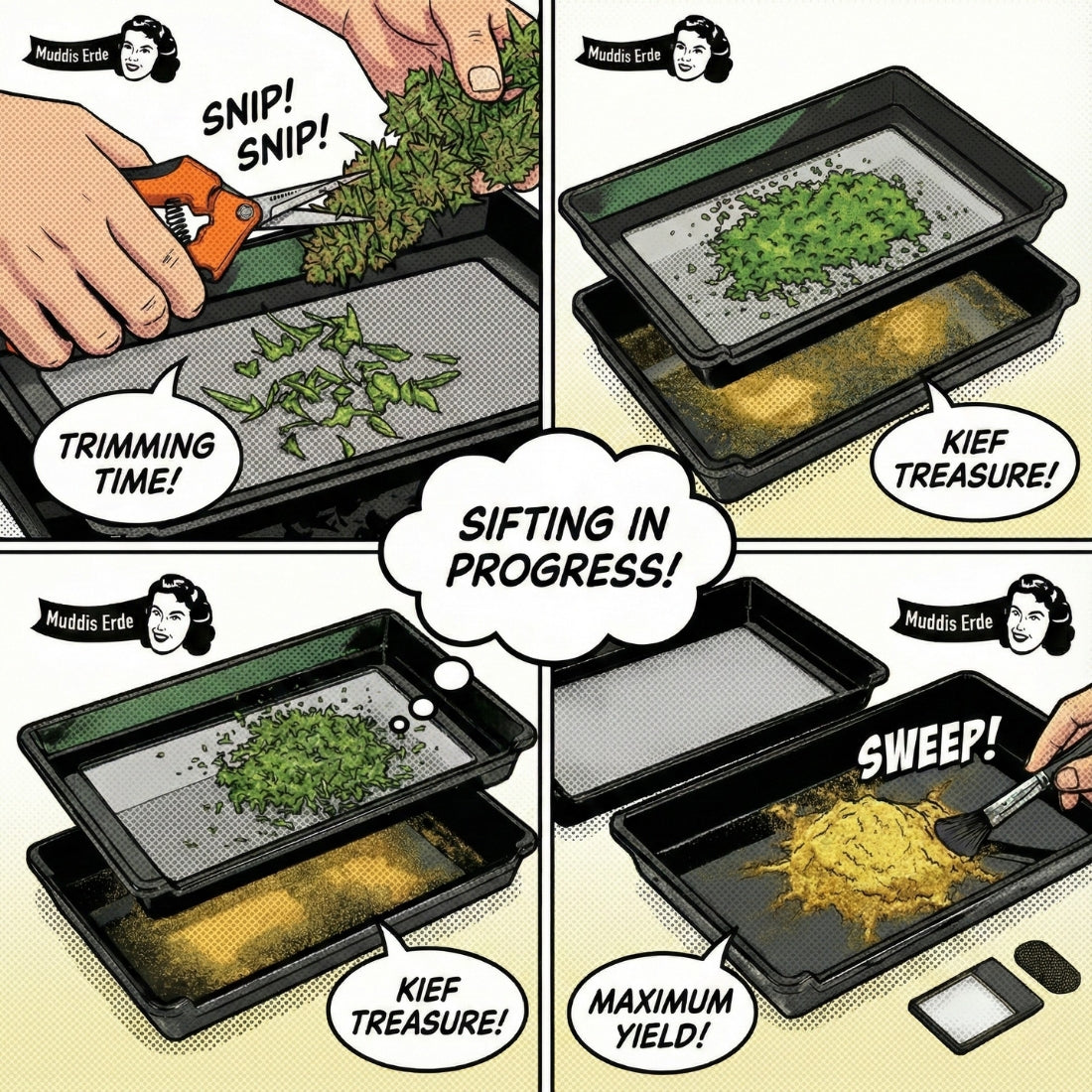 Muddis Erde

SNIP! SNIP!

TRIMMING TIME!

Muddis Erde

KIEF TREASURE!

SIFTING IN PROGRESS!

Muddis Erde

KIEF TREASURE!

Muddis Erde

SWEEP!

MAXIMUM YIELD!